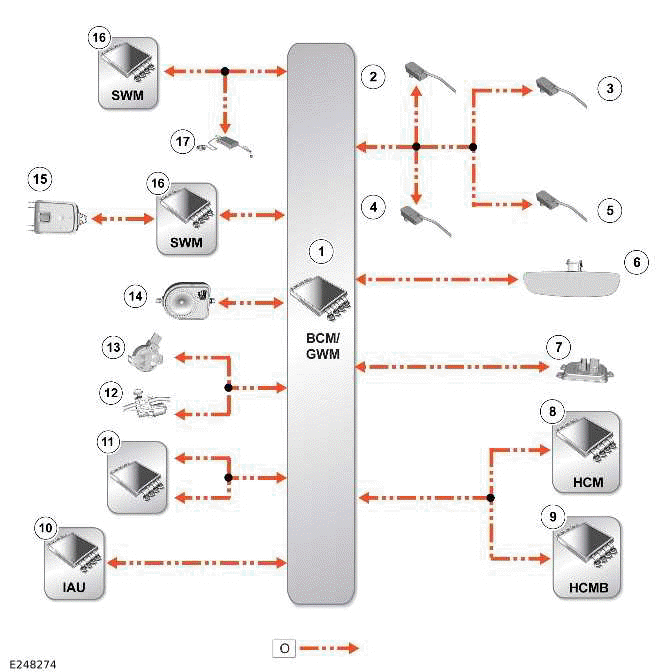 16
SWM
17
15
16
SWM
14
13
12
11
10
IAU
1
BCM/
GWM
2
3
4
5
6
7
8
HCM
9
HCMB
O
E248274